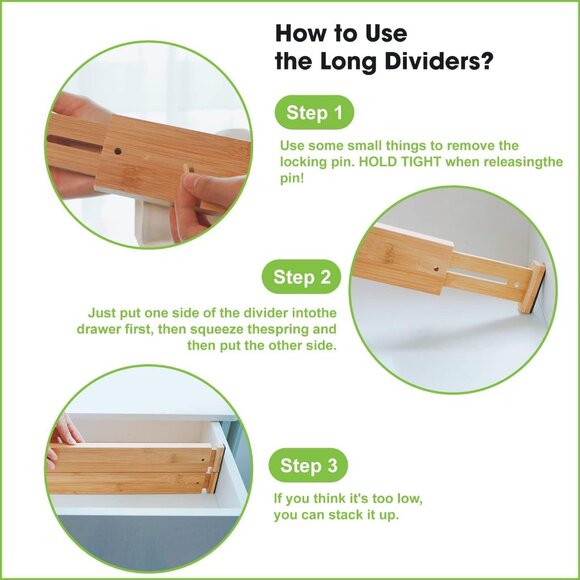 How to Use the Long Dividers?

Step 1

Use some small things to remove the locking pin. HOLD TIGHT when releasingthe pin!

Step 2

Just put one side of the divider intothe drawer first, then squeeze thespring and then put the other side.

Step 3

If you think it's too low, you can stack it up.